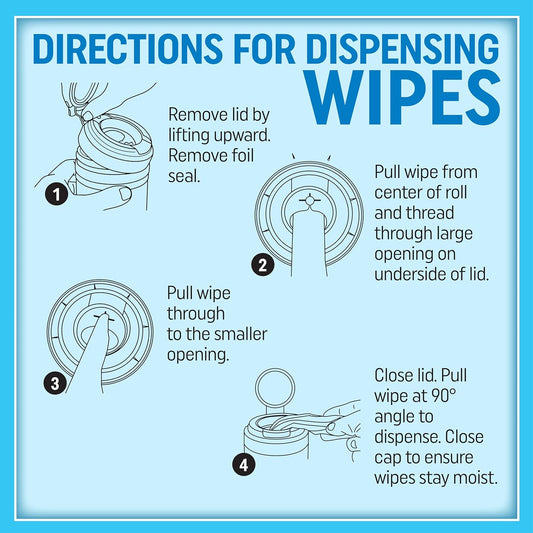 DIRECTIONS FOR DISPENSING WIPES

1
Remove lid by lifting upward. Remove foil seal.

2
Pull wipe from center of roll and thread through large opening on underside of lid.

3
Pull wipe through to the smaller opening.

4
Close lid. Pull wipe at 90° angle to dispense. Close cap to ensure wipes stay moist.