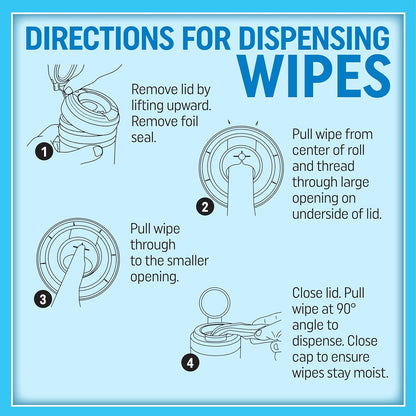 DIRECTIONS FOR DISPENSING WIPES

1

Remove lid by lifting upward. Remove foil seal.

2

Pull wipe from center of roll and thread through large opening on underside of lid.

3

Pull wipe through to the smaller opening.

4

Close lid. Pull wipe at 90° angle to dispense. Close cap to ensure wipes stay moist.