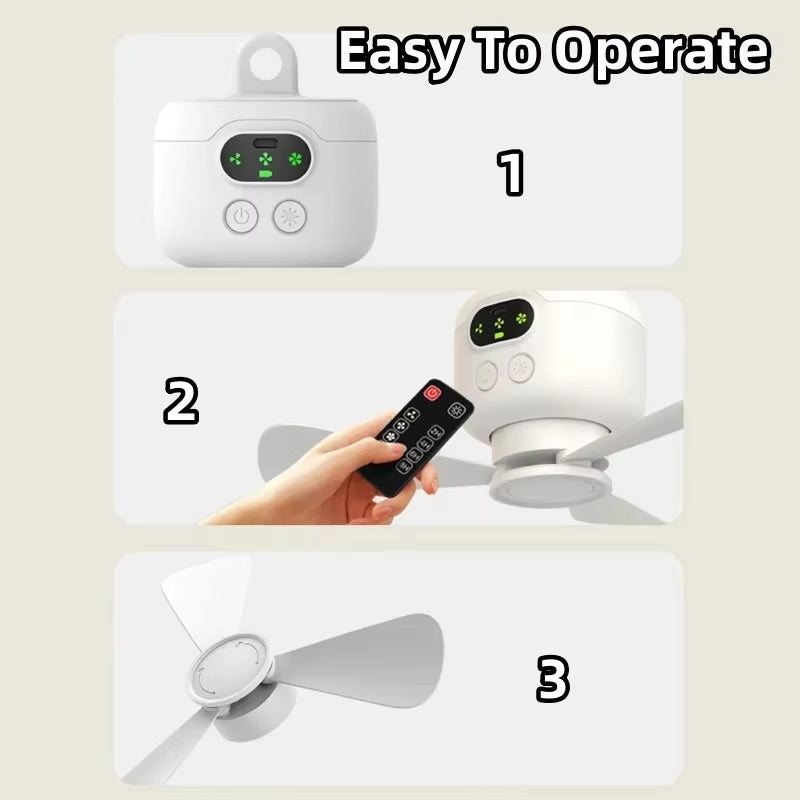 Easy To Operate

1

2

3